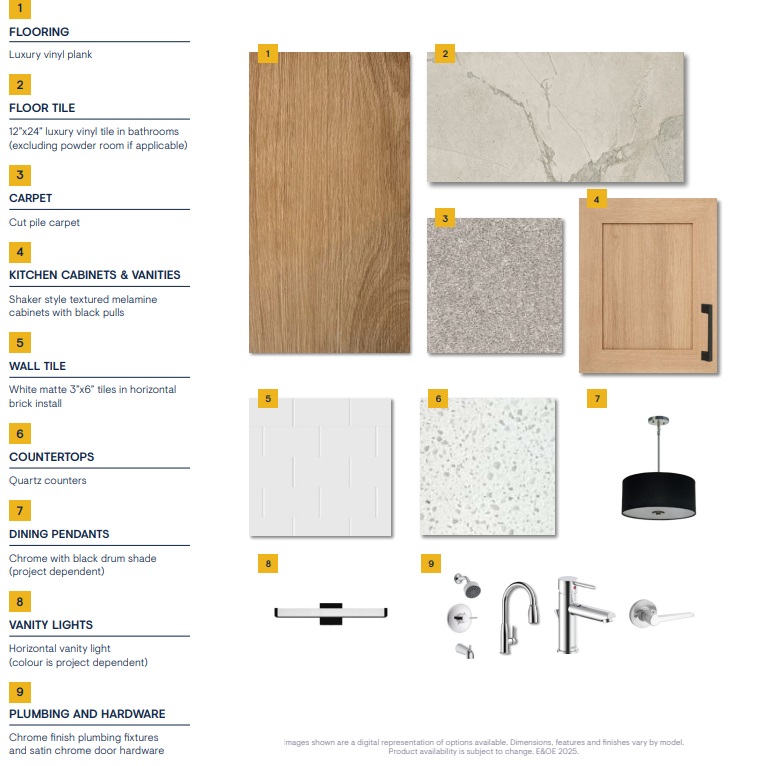 1
FLOORING
Luxury vinyl plank

2
FLOOR TILE
12"x24" luxury vinyl tile in bathrooms (excluding powder room if applicable)

3
CARPET
Cut pile carpet

4
KITCHEN CABINETS & VANITIES
Shaker style textured melamine cabinets with black pulls

5
WALL TILE
White matte 3"x6" tiles in horizontal brick install

6
COUNTERTOPS
Quartz counters

7
DINING PENDANTS
Chrome with black drum shade (project dependent)

8
VANITY LIGHTS
Horizontal vanity light (colour is project dependent)

9
PLUMBING AND HARDWARE
Chrome finish plumbing fixtures and satin chrome door hardware

1

2

3

4

5

6

7

8

9

Images shown are a digital representation of options available. Dimensions, features and finishes vary by model. Product availability is subject to change. E&OE 2025.